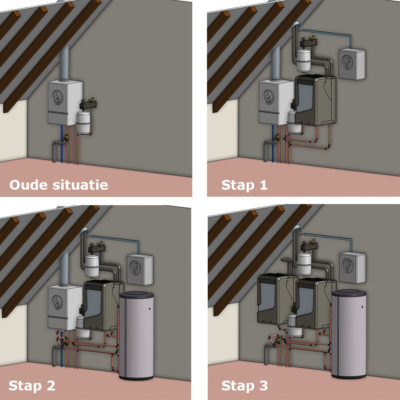 Oude situatie

Stap 1

Stap 2

Stap 3